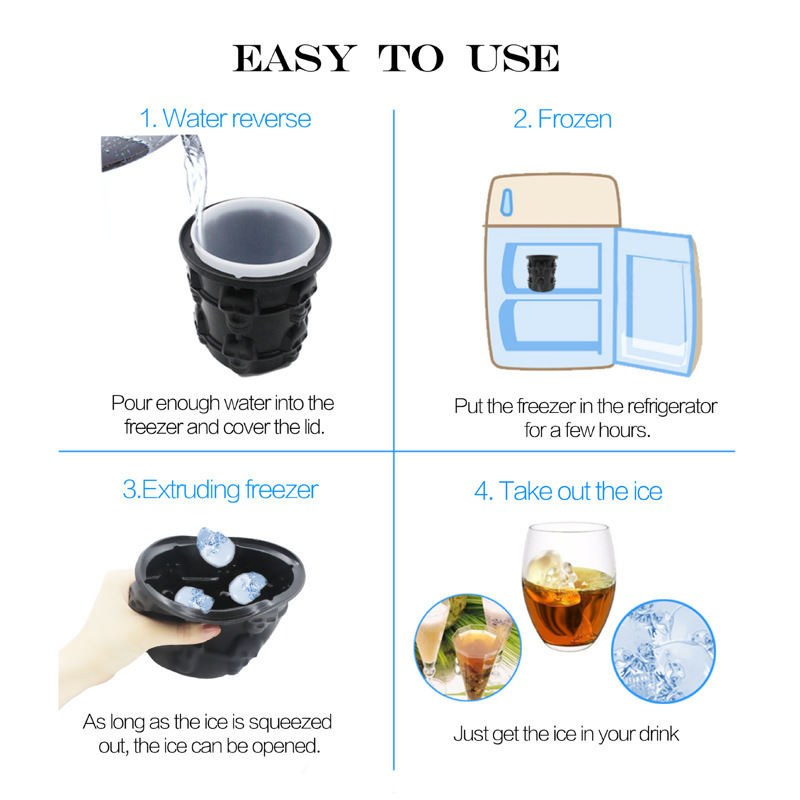 EASY TO USE

1. Water reverse

Pour enough water into the freezer and cover the lid.

2. Frozen

Put the freezer in the refrigerator for a few hours.

3.Extruding freezer

As long as the ice is squeezed out, the ice can be opened.

4. Take out the ice

Just get the ice in your drink