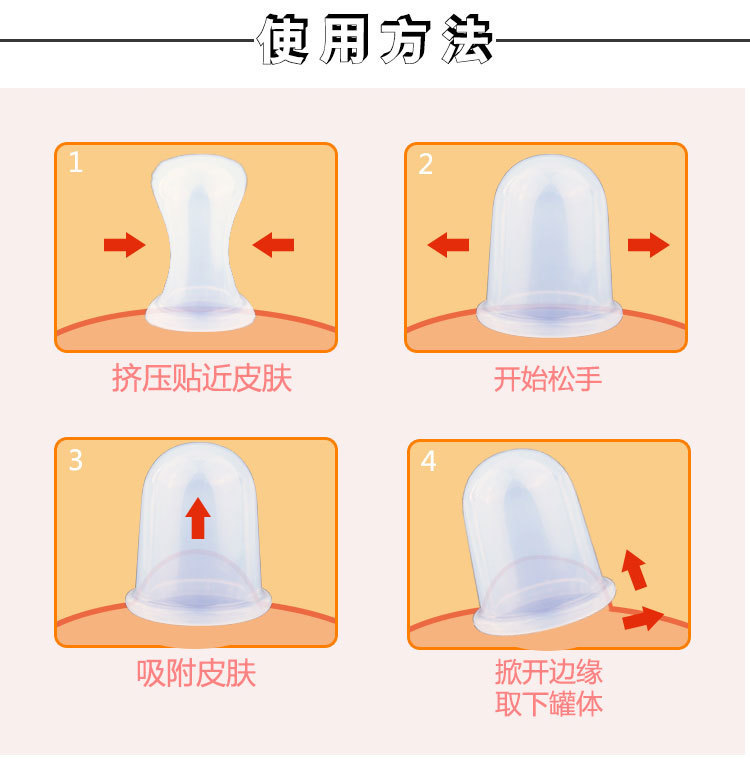 使用方法

1
挤压贴近皮肤

2
开始松手

3
吸附皮肤

4
掀开边缘
取下罐体